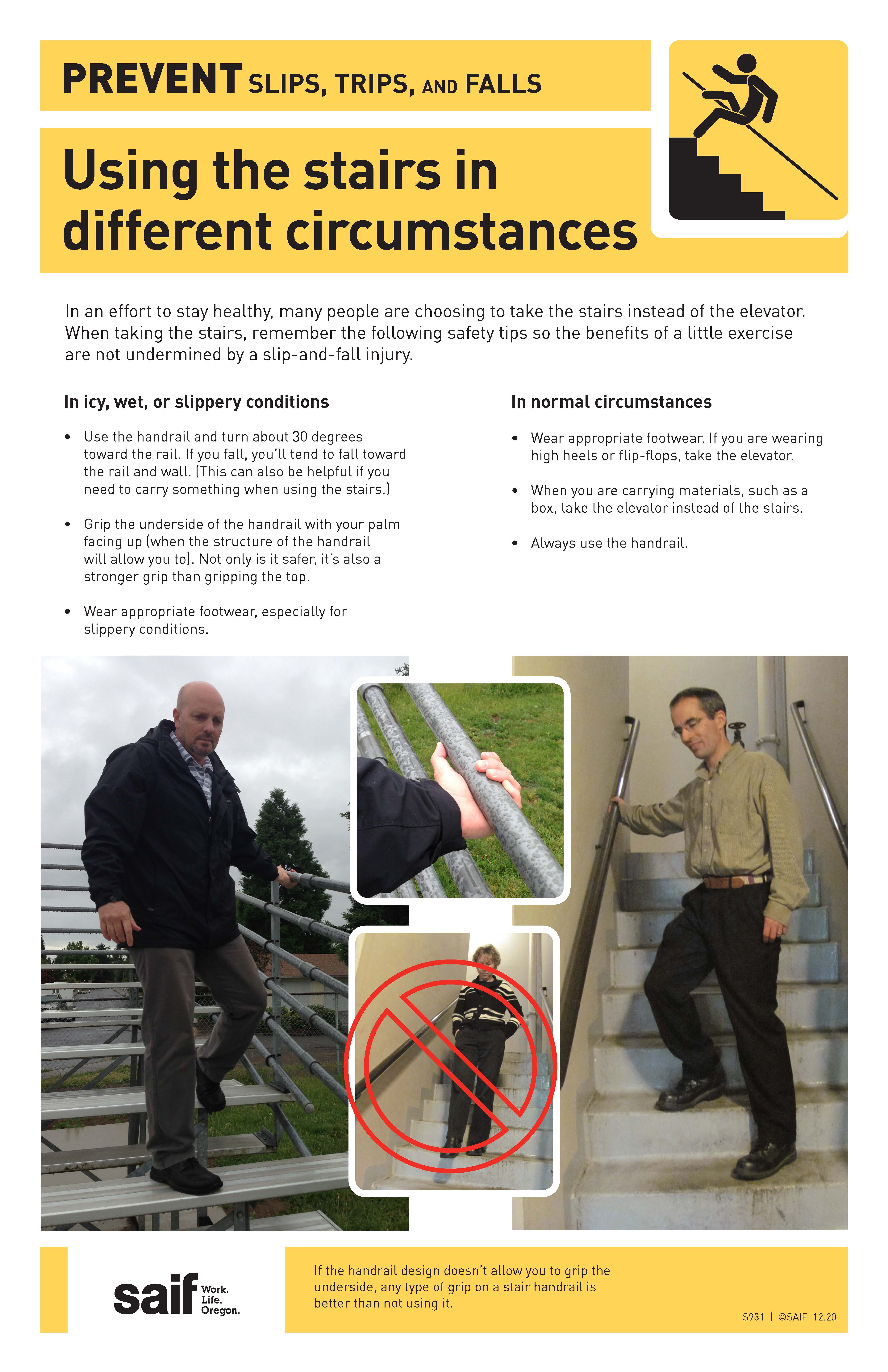 PREVENT SLIPS, TRIPS, AND FALLS

Using the stairs in different circumstances

In an effort to stay healthy, many people are choosing to take the stairs instead of the elevator. When taking the stairs, remember the following safety tips so the benefits of a little exercise are not undermined by a slip-and-fall injury.

In icy, wet, or slippery conditions

• Use the handrail and turn about 30 degrees toward the rail. If you fall, you'll tend to fall toward the rail and wall. (This can also be helpful if you need to carry something when using the stairs.)

• Grip the underside of the handrail with your palm facing up (when the structure of the handrail will allow you to). Not only is it safer, it's also a stronger grip than gripping the top.

• Wear appropriate footwear, especially for slippery conditions.

In normal circumstances

• Wear appropriate footwear. If you are wearing high heels or flip-flops, take the elevator.

• When you are carrying materials, such as a box, take the elevator instead of the stairs.

• Always use the handrail.

saif Work. Life. Oregon.

If the handrail design doesn't allow you to grip the underside, any type of grip on a stair handrail is better than not using it.

S931 | ©SAIF 12.20