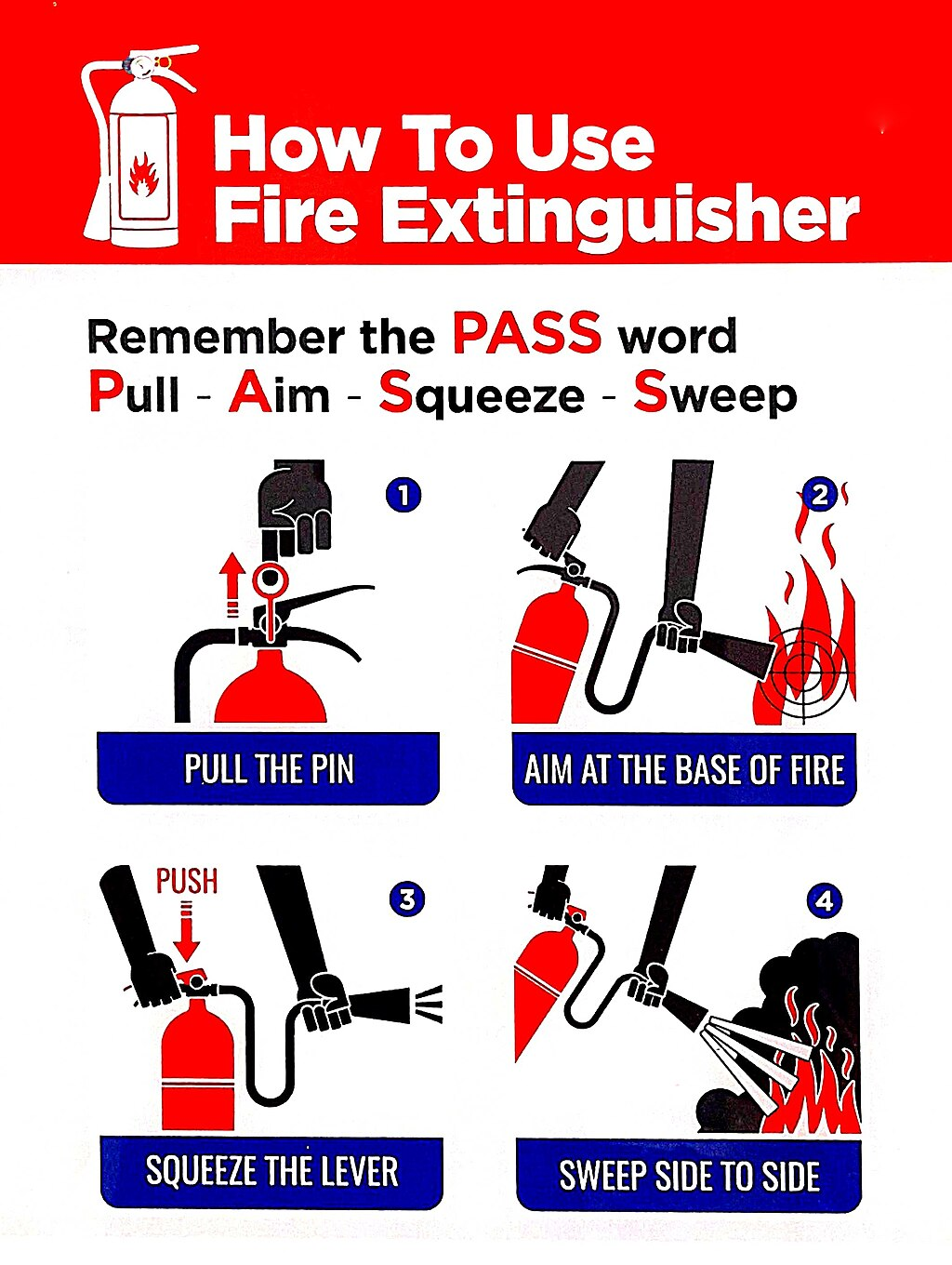 How To Use
Fire Extinguisher

Remember the PASS word
Pull - Aim - Squeeze - Sweep

1
PULL THE PIN

2
AIM AT THE BASE OF FIRE

PUSH
3
SQUEEZE THE LEVER

4
SWEEP SIDE TO SIDE